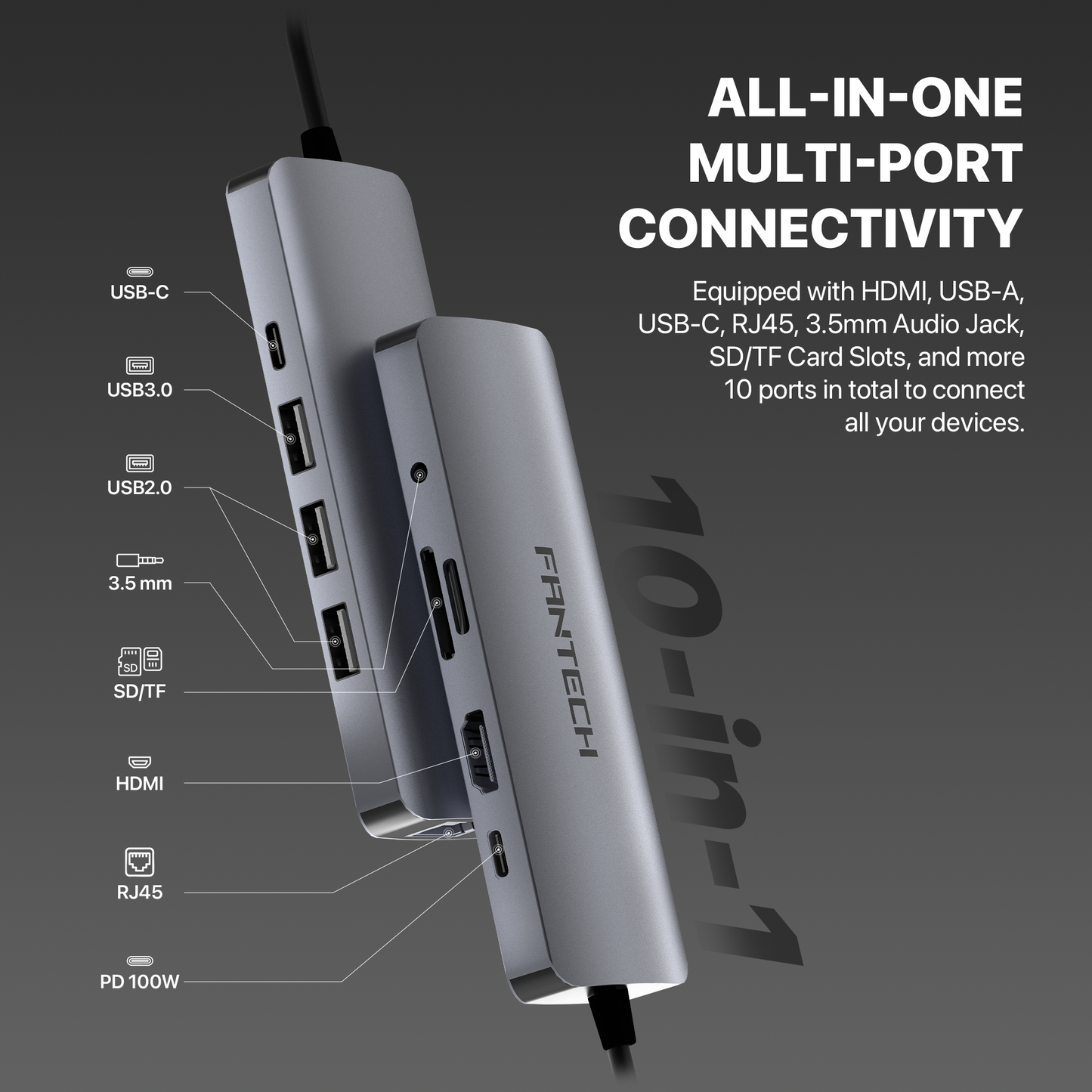 ALL-IN-ONE MULTI-PORT CONNECTIVITY

Equipped with HDMI, USB-A, USB-C, RJ45, 3.5mm Audio Jack, SD/TF Card Slots, and more 10 ports in total to connect all your devices.

USB-C

USB3.0

USB2.0

3.5 mm

SD

SD/TF

HDMI

RJ45

PD 100W

FANTECH

10-in-1