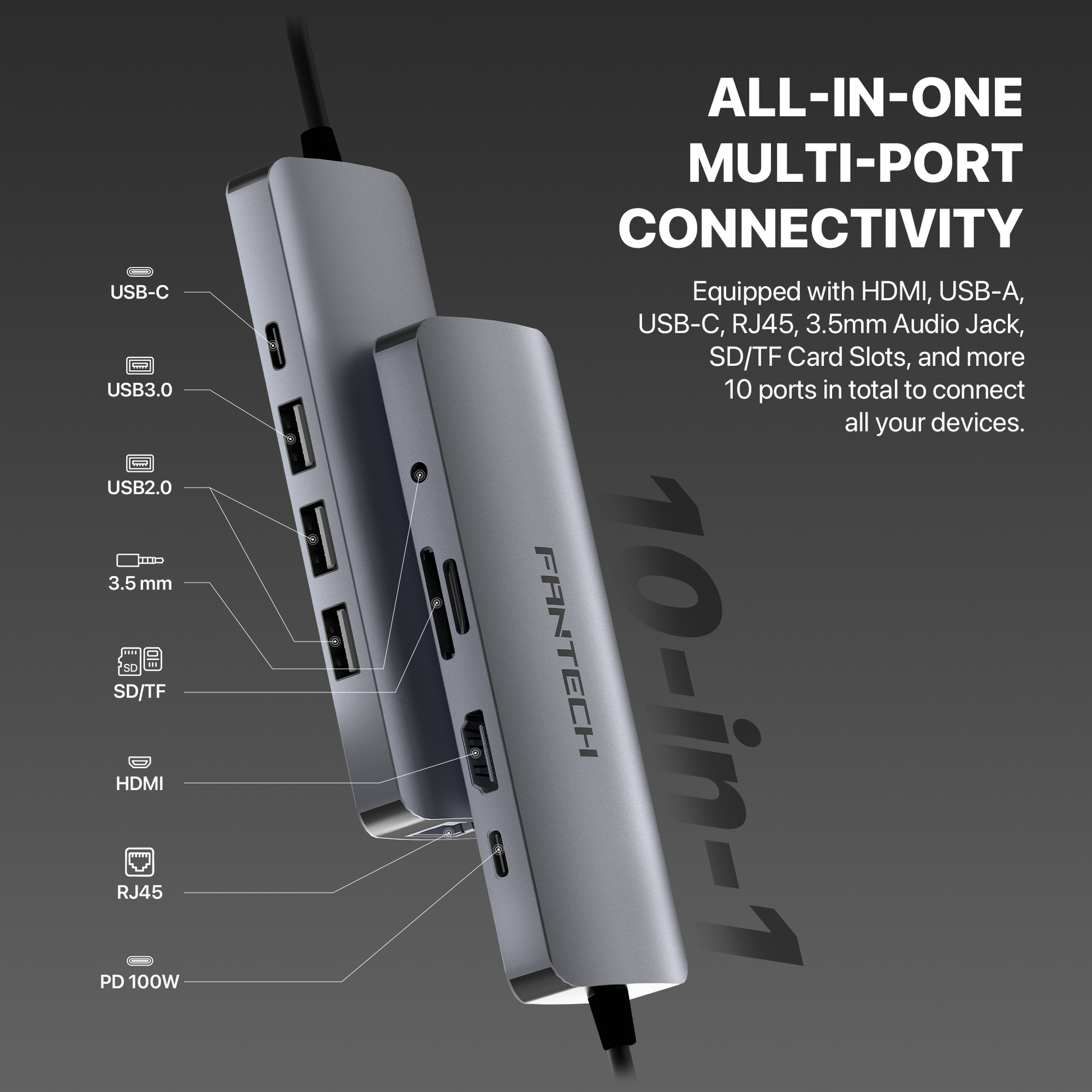 ALL-IN-ONE MULTI-PORT CONNECTIVITY

Equipped with HDMI, USB-A, USB-C, RJ45, 3.5mm Audio Jack, SD/TF Card Slots, and more 10 ports in total to connect all your devices.

USB-C

USB3.0

USB2.0

3.5 mm

SD

SD/TF

HDMI

RJ45

PD 100W

FANTECH

10-in-1