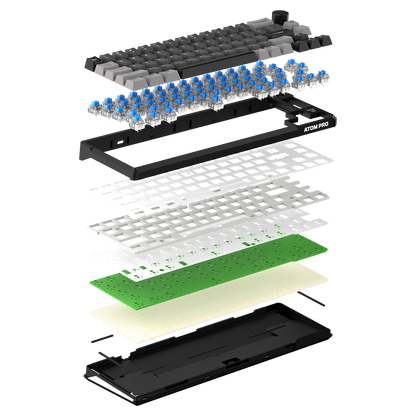 ATOM PRO